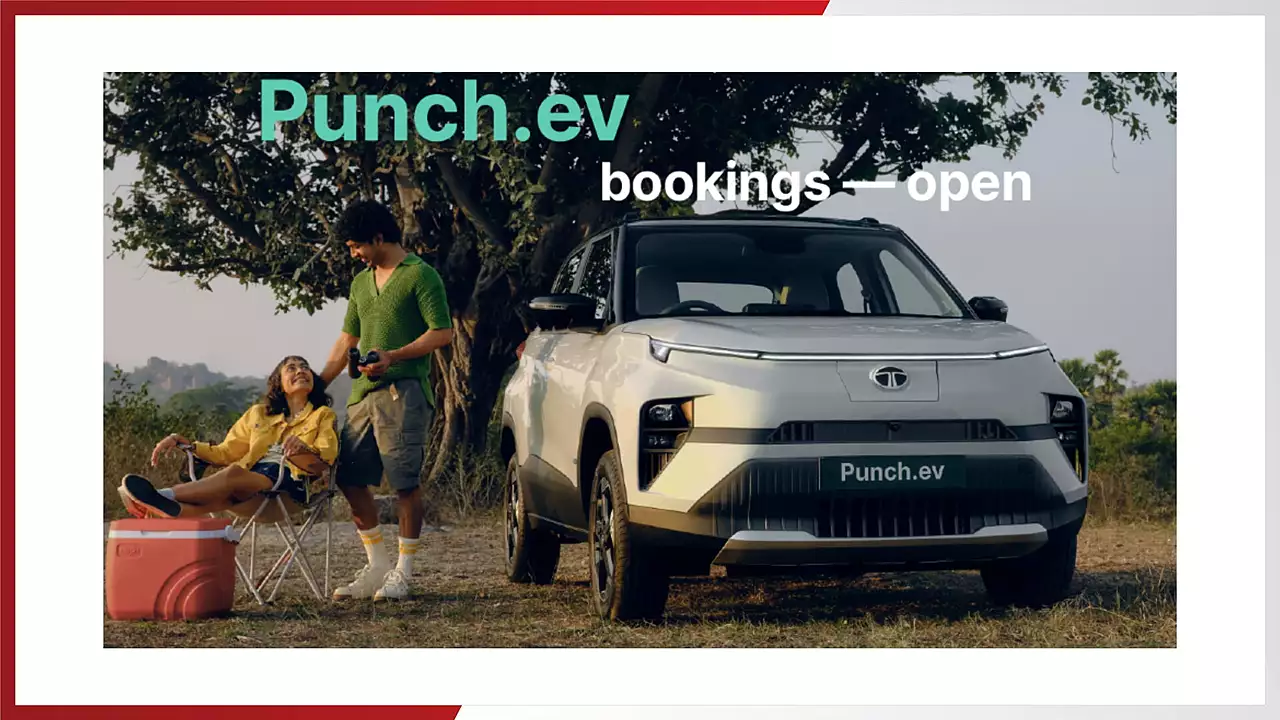 Punch.ev
bookings — open

Punch.ev